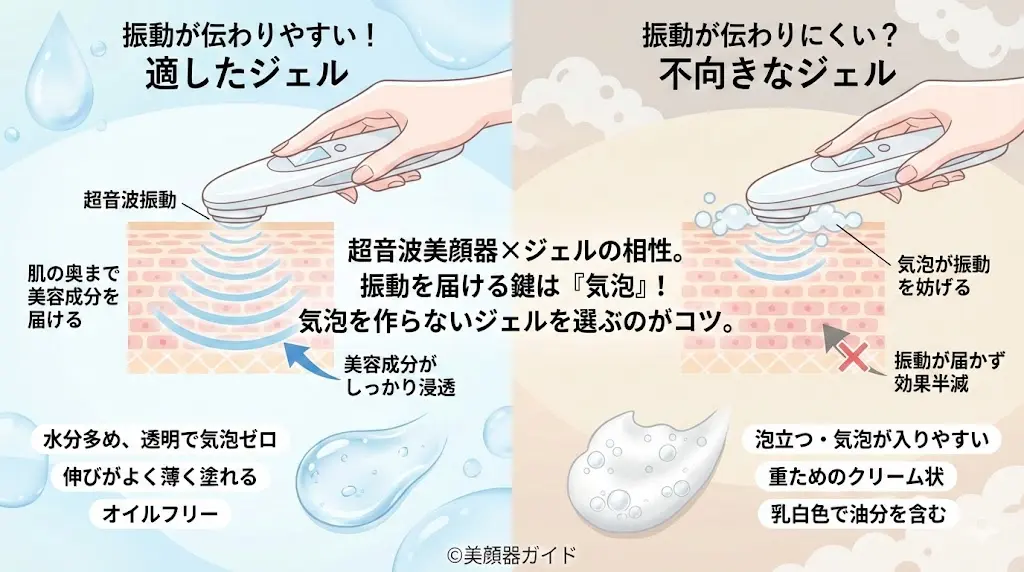 振動が伝わりやすい！
適したジェル

超音波振動

肌の奥まで美容成分を届ける

美容成分がしっかり浸透

水分多め、透明で気泡ゼロ
伸びがよく薄く塗れる
オイルフリー

振動が伝わりにくい？
不向きなジェル

気泡が振動を妨げる

振動が届かず効果半減

泡立つ・気泡が入りやすい
重ためのクリーム状
乳白色で油分を含む

超音波美顔器×ジェルの相性。
振動を届ける鍵は『気泡』！
気泡を作らないジェルを選ぶのがコツ。

©美顔器ガイド