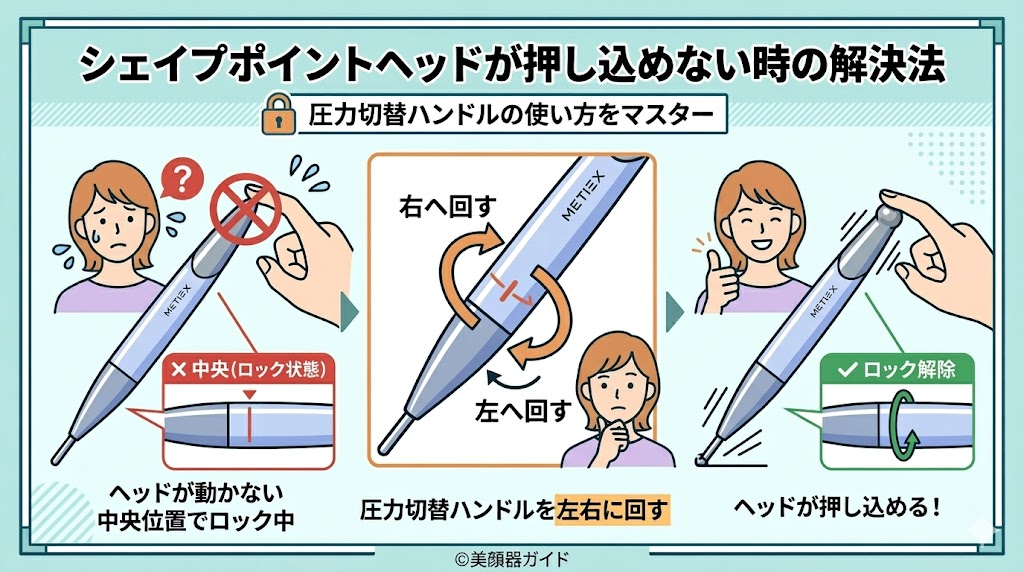 シェイプポイントヘッドが押し込めない時の解決法

圧力切替ハンドルの使い方をマスター

?

METIEX

× 中央(ロック状態)

ヘッドが動かない
中央位置でロック中

右へ回す

METIEX

左へ回す

圧力切替ハンドルを左右に回す

METIEX

✓ ロック解除

ヘッドが押し込める!

©美顔器ガイド