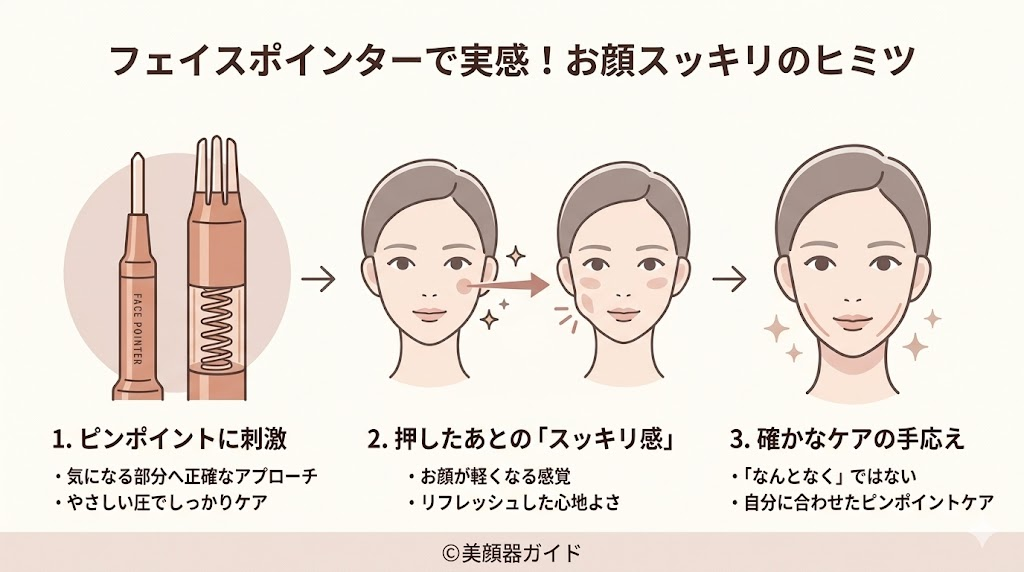 フェイスポインターで実感！お顔スッキリのヒミツ

FACE POINTER

1. ピンポイントに刺激
・気になる部分へ正確なアプローチ
・やさしい圧でしっかりケア

2. 押したあとの「スッキリ感」
・お顔が軽くなる感覚
・リフレッシュした心地よさ

3. 確かなケアの手応え
・「なんとなく」ではない
・自分に合わせたピンポイントケア

©美顔器ガイド